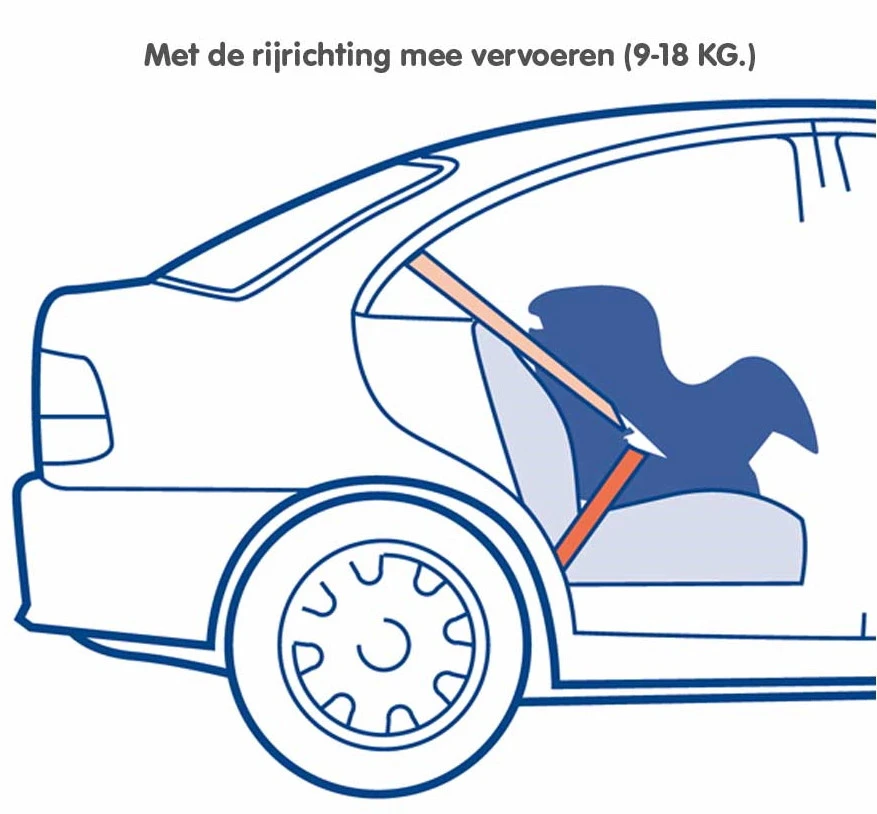 Met de rijrichting mee vervoeren (9-18 KG.)